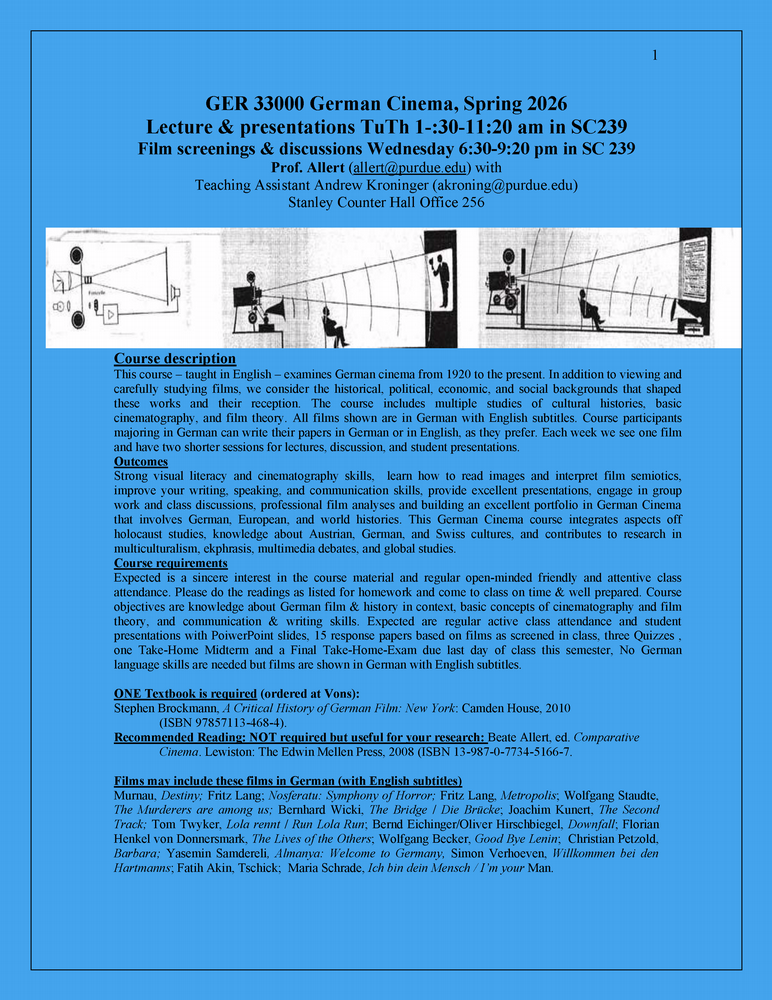 1

GER 33000 German Cinema, Spring 2026
Lecture & presentations TuTh 1-:30-11:20 am in SC239
Film screenings & discussions Wednesday 6:30-9:20 pm in SC 239
Prof. Allert (allert@purdue.edu) with
Teaching Assistant Andrew Kroninger (akroning@purdue.edu)
Stanley Counter Hall Office 256

Course description
This course – taught in English – examines German cinema from 1920 to the present. In addition to viewing and carefully studying films, we consider the historical, political, economic, and social backgrounds that shaped these works and their reception. The course includes multiple studies of cultural histories, basic cinematography, and film theory. All films shown are in German with English subtitles. Course participants majoring in German can write their papers in German or in English, as they prefer. Each week we see one film and have two shorter sessions for lectures, discussion, and student presentations.
Outcomes
Strong visual literacy and cinematography skills, learn how to read images and interpret film semiotics, improve your writing, speaking, and communication skills, provide excellent presentations, engage in group work and class discussions, professional film analyses and building an excellent portfolio in German Cinema that involves German, European, and world histories. This German Cinema course integrates aspects off holocaust studies, knowledge about Austrian, German, and Swiss cultures, and contributes to research in multiculturalism, ekphrasis, multimedia debates, and global studies.
Course requirements
Expected is a sincere interest in the course material and regular open-minded friendly and attentive class attendance. Please do the readings as listed for homework and come to class on time & well prepared. Course objectives are knowledge about German film & history in context, basic concepts of cinematography and film theory, and communication & writing skills. Expected are regular active class attendance and student presentations with PoiwerPoint slides, 15 response papers based on films as screened in class, three Quizzes , one Take-Home Midterm and a Final Take-Home-Exam due last day of class this semester, No German language skills are needed but films are shown in German with English subtitles.

ONE Textbook is required (ordered at Vons):
Stephen Brockmann, A Critical History of German Film: New York: Camden House, 2010 (ISBN 97857113-468-4).
Recommended Reading: NOT required but useful for your research: Beate Allert, ed. Comparative Cinema. Lewiston: The Edwin Mellen Press, 2008 (ISBN 13-987-0-7734-5166-7.

Films may include these films in German (with English subtitles)
Murnau, Destiny; Fritz Lang; Nosferatu: Symphony of Horror; Fritz Lang, Metropolis; Wolfgang Staudte, The Murderers are among us; Bernhard Wicki, The Bridge / Die Brücke; Joachim Kunert, The Second Track; Tom Twyker, Lola rennt / Run Lola Run; Bernd Eichinger/Oliver Hirschbiegel, Downfall; Florian Henkel von Donnersmark, The Lives of the Others; Wolfgang Becker, Good Bye Lenin; Christian Petzold, Barbara; Yasemin Samdereli, Almanya: Welcome to Germany, Simon Verhoeven, Willkommen bei den Hartmanns; Fatih Akin, Tschick; Maria Schrade, Ich bin dein Mensch / I'm your Man.